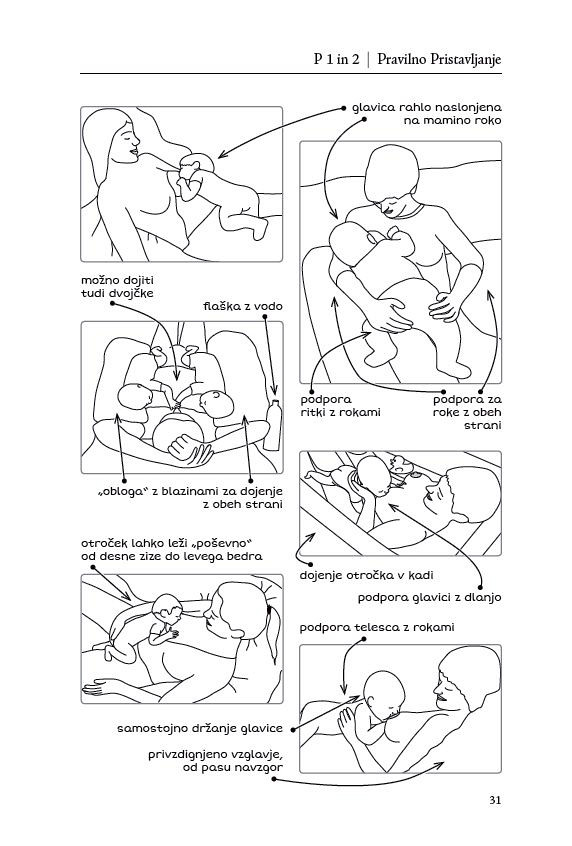 P 1 in 2 | Pravilno Pristavljanje

glavica rahlo naslonjena na mamino roko

možno dojiti tudi dvojčke

flaška z vodo

podpora ritki z rokami

podpora za roke z obeh strani

„obloga“ z blazinami za dojenje z obeh strani

otroček lahko leži „poševno“ od desne zize do levega bedra

dojenje otročka v kadi

podpora glavici z dlanjo

podpora telesca z rokami

samostojno držanje glavice

privzdignjeno vzglavje, od pasu navzgor

31