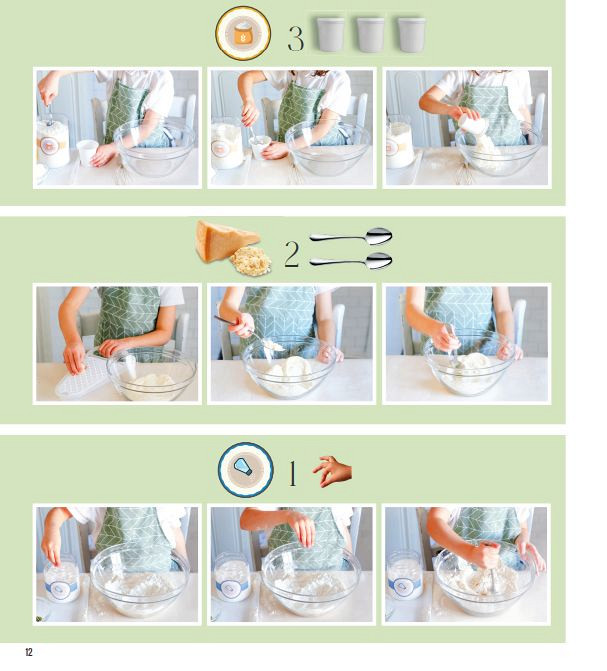 3

2

1

12