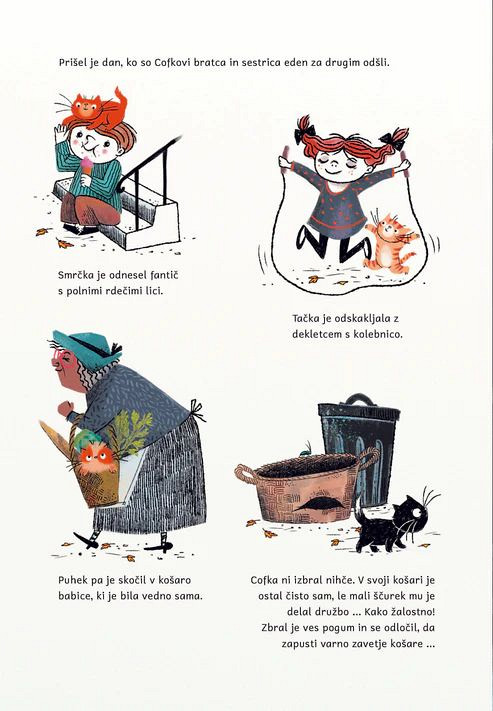 Prišel je dan, ko so Cofkovi bratca in sestrica eden za drugim odšli.

Smrčka je odnesel fantič s polnimi rdečimi lici.

Tačka je odskakljala z dekletcem s kolebnico.

Puhek pa je skočil v košaro babice, ki je bila vedno sama.

Cofka ni izbral nihče. V svoji košari je ostal čisto sam, le mali ščurek mu je delal družbo ... Kako žalostno! Zbral je ves pogum in se odločil, da zapusti varno zavetje košare ...