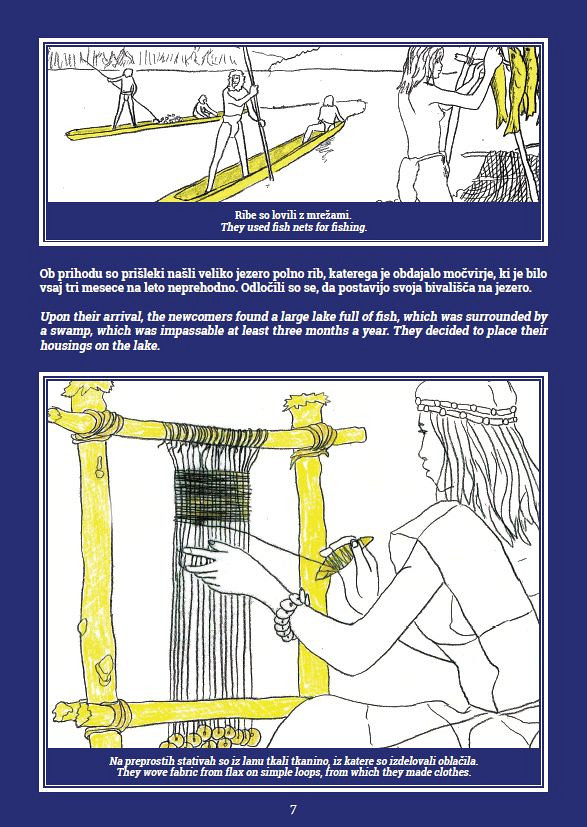 Ribe so lovili z mrežami.
They used fish nets for fishing.

Ob prihodu so prišleki našli veliko jezero polno rib, katerega je obdajalo močvirje, ki je bilo vsaj tri mesece na leto neprehodno. Odločili so se, da postavijo svoja bivališča na jezero.

Upon their arrival, the newcomers found a large lake full of fish, which was surrounded by a swamp, which was impassable at least three months a year. They decided to place their housings on the lake.

Na preprostih stativah so iz lanu tkali tkanino, iz katere so izdelovali oblačila.
They wove fabric from flax on simple loops, from which they made clothes.

7