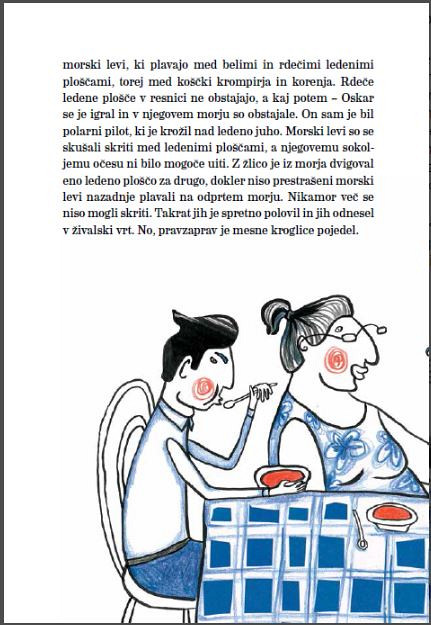 morski levi, ki plavajo med belimi in rdečimi ledenimi ploščami, torej med koščki krompirja in korenja. Rdeče ledene plošče v resnici ne obstajajo, a kaj potem – Oskar se je igral in v njegovem morju so obstajale. On sam je bil polarni pilot, ki je krožil nad ledeno juho. Morski levi so se skušali skriti med ledenimi ploščami, a njegovemu sokoljemu očesu ni bilo mogoče uiti. Z žlico je iz morja dvigoval eno ledeno ploščo za drugo, dokler niso prestrašeni morski levi nazadnje plavali na odprtem morju. Nikamor več se niso mogli skriti. Takrat jih je spretno polovil in jih odnesel v živalski vrt. No, pravzaprav je mesne kroglice pojedel.