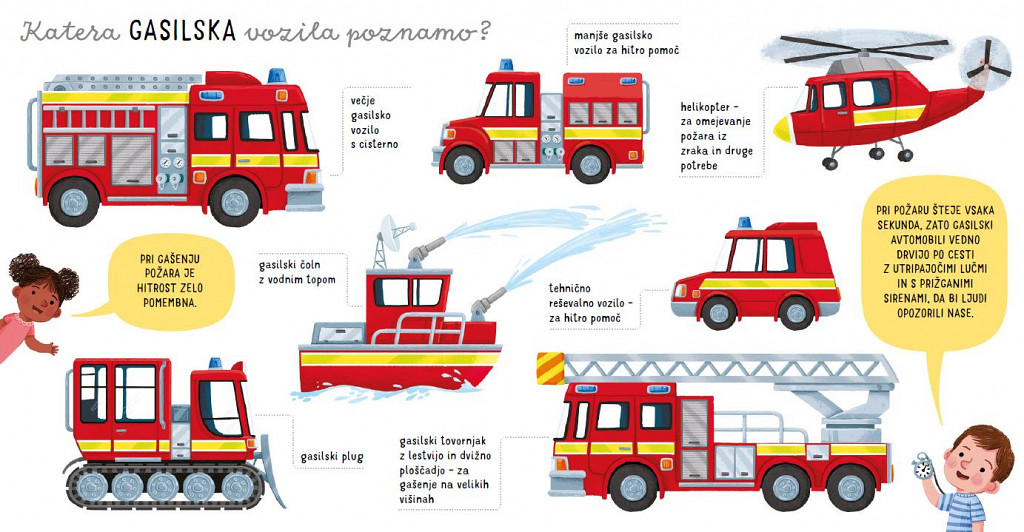 Katera GASILSKA vozila poznamo?

večje gasilsko vozilo s cisterno

manjše gasilsko vozilo za hitro pomoč

helikopter – za omejevanje požara iz zraka in druge potrebe

PRI GAŠENJU POŽARA JE HITROST ZELO POMEMBNA.

gasilski čoln z vodnim topom

tehnično reševalno vozilo – za hitro pomoč

PRI POŽARU ŠTEJE VSAKA SEKUNDA, ZATO GASILSKI AVTOMOBILI VEDNO DRVIJO PO CESTI Z UTRIPAJOČIMI LUČMI IN S PRIŽGANIMI SIRENAMI, DA BI LJUDI OPOZORILI NASE.

gasilski plug

gasilski tovornjak z lestvijo in dvižno ploščadjo – za gašenje na velikih višinah