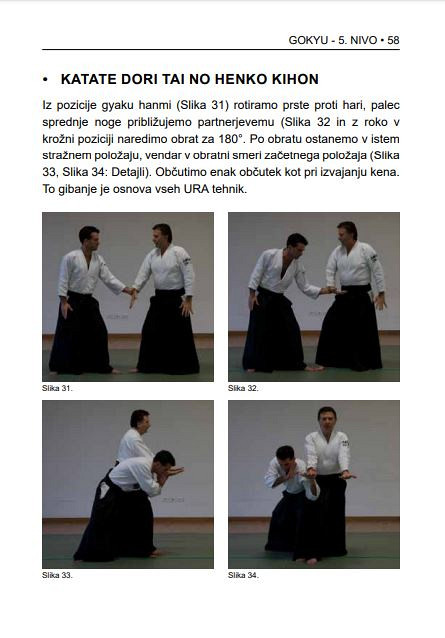 GOKYU - 5. NIVO • 58

• KATATE DORI TAI NO HENKO KIHON

Iz pozicije gyaku hanmi (Slika 31) rotiramo prste proti hari, palec sprednje noge približujemo partnerjevemu (Slika 32 in z roko v krožni poziciji naredimo obrat za 180°. Po obratu ostanemo v istem stražnem položaju, vendar v obratni smeri začetnega položaja (Slika 33, Slika 34: Detajli). Občutimo enak občutek kot pri izvajanju kena. To gibanje je osnova vseh URA tehnik.

Slika 31.

Slika 32.

Slika 33.

Slika 34.