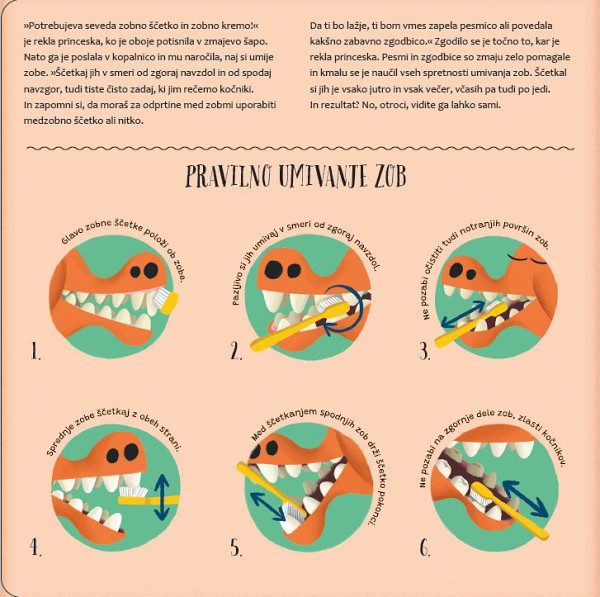 »Potrebujeva seveda zobno ščetko in zobno kremo!« je rekla princeska, ko je oboje potisnila v zmajevo šapo. Nato ga je poslala v kopalnico in mu naročila, naj si umije zobe. »Ščetkaj jih v smeri od zgoraj navzdol in od spodaj navzgor, tudi tiste čisto zadaj, ki jim rečemo kočniki. In zapomni si, da moraš za odprtine med zobmi uporabiti medzobno ščetko ali nitko.

Da ti bo lažje, ti bom vmes zapela pesmico ali povedala kakšno zabavno zgodbico.« Zgodilo se je točno to, kar je rekla princeska. Pesmi in zgodbice so zmaju zelo pomagale in kmalu se je naučil vseh spretnosti umivanja zob. Ščetkal si jih je vsako jutro in vsak večer, včasih pa tudi po jedi. In rezultat? No, otroci, vidite ga lahko sami.

PRAVILNO UMIVANJE ZOB

Glavo zobne ščetke položi ob zobe.
1.

Pazljivo si jih umivaj v smeri od zgoraj navzdol.
2.

Ne pozabi očistiti tudi notranjih površin zob.
3.

Sprednje zobe ščetkaj z obeh strani.
4.

Med ščetkanjem spodnjih zob drži ščetko pokonci.
5.

Ne pozabi na zgornje dele zob, zlasti kočnikov.
6.